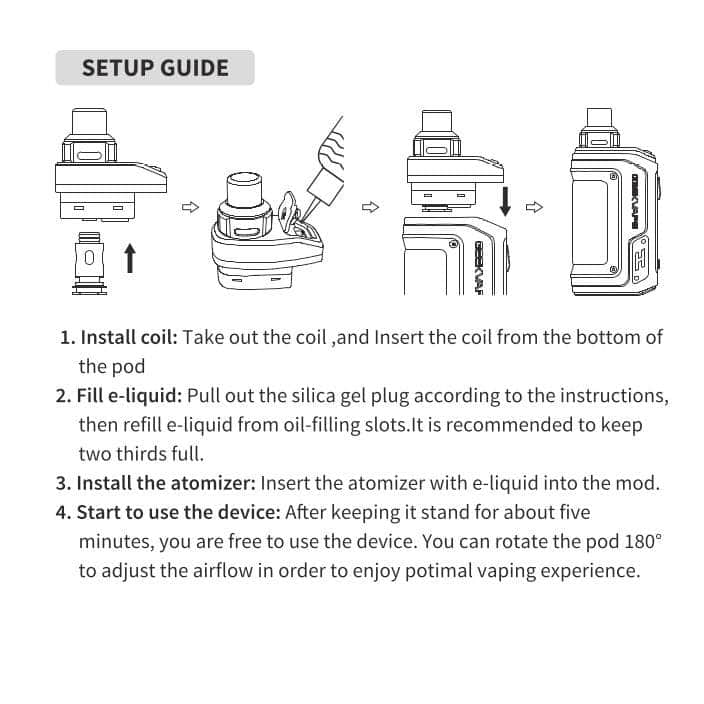 SETUP GUIDE

GEEKVAPE

GEEKVAPE

1. Install coil: Take out the coil ,and Insert the coil from the bottom of the pod

2. Fill e-liquid: Pull out the silica gel plug according to the instructions, then refill e-liquid from oil-filling slots.It is recommended to keep two thirds full.

3. Install the atomizer: Insert the atomizer with e-liquid into the mod.

4. Start to use the device: After keeping it stand for about five minutes, you are free to use the device. You can rotate the pod 180° to adjust the airflow in order to enjoy potimal vaping experience.